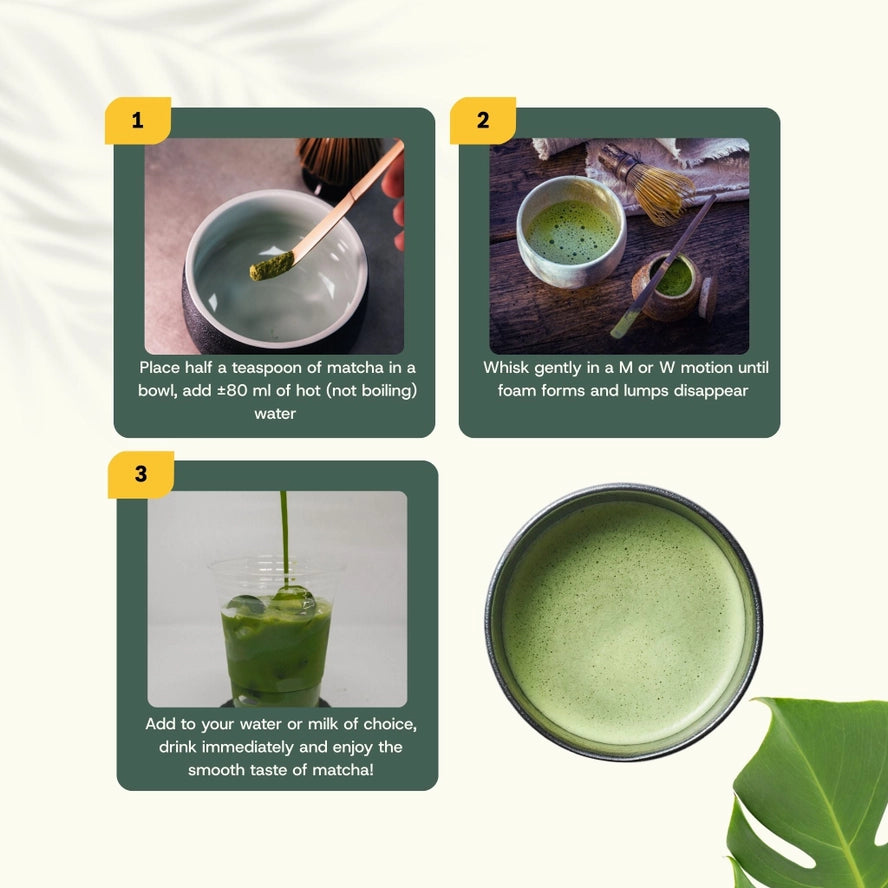 1

Place half a teaspoon of matcha in a bowl, add ±80 ml of hot (not boiling) water

2

Whisk gently in a M or W motion until foam forms and lumps disappear

3

Add to your water or milk of choice, drink immediately and enjoy the smooth taste of matcha!